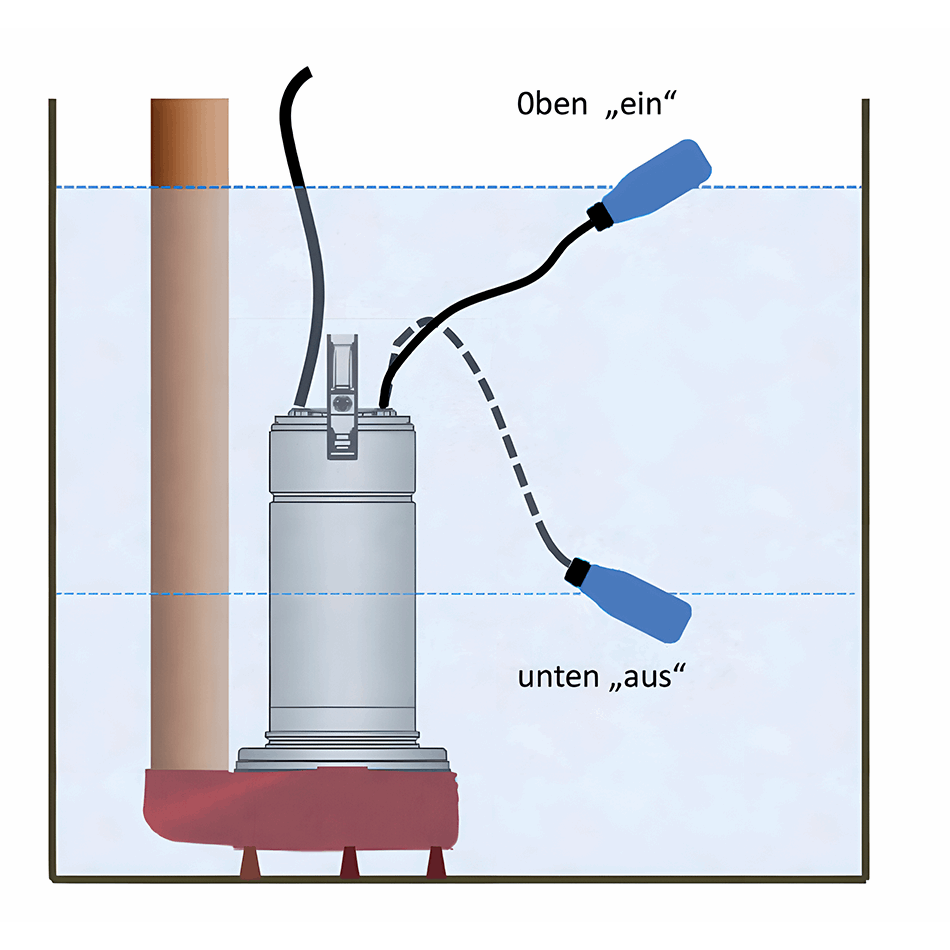 0ben „ein“

unten „aus“